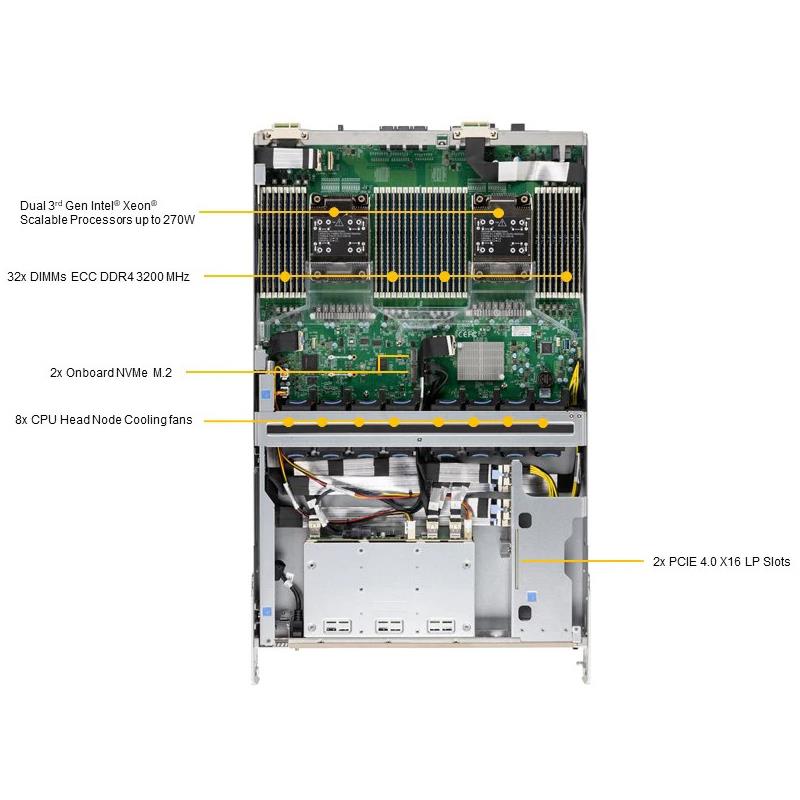 Dual 3rd Gen Intel® Xeon® Scalable Processors up to 270W

32x DIMMs ECC DDR4 3200 MHz

2x Onboard NVMe M.2

8x CPU Head Node Cooling fans

2x PCIE 4.0 X16 LP Slots