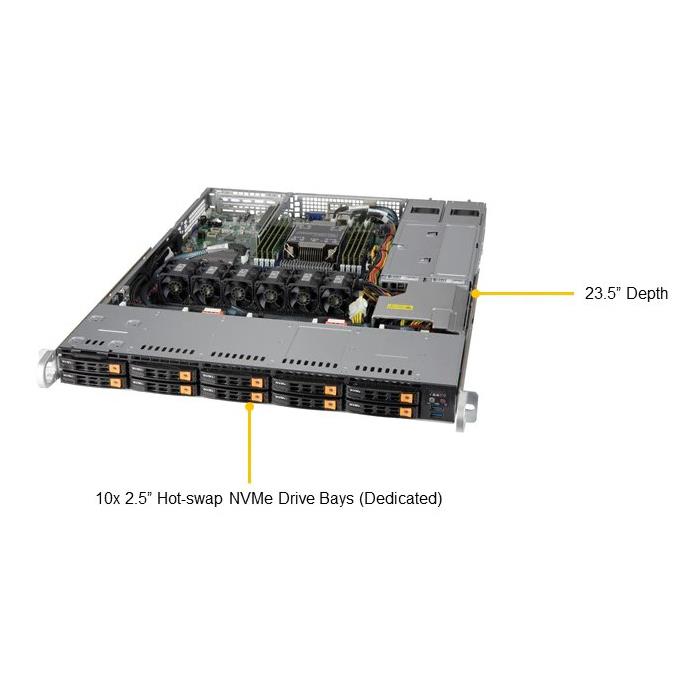 23.5” Depth

10x 2.5” Hot-swap NVMe Drive Bays (Dedicated)