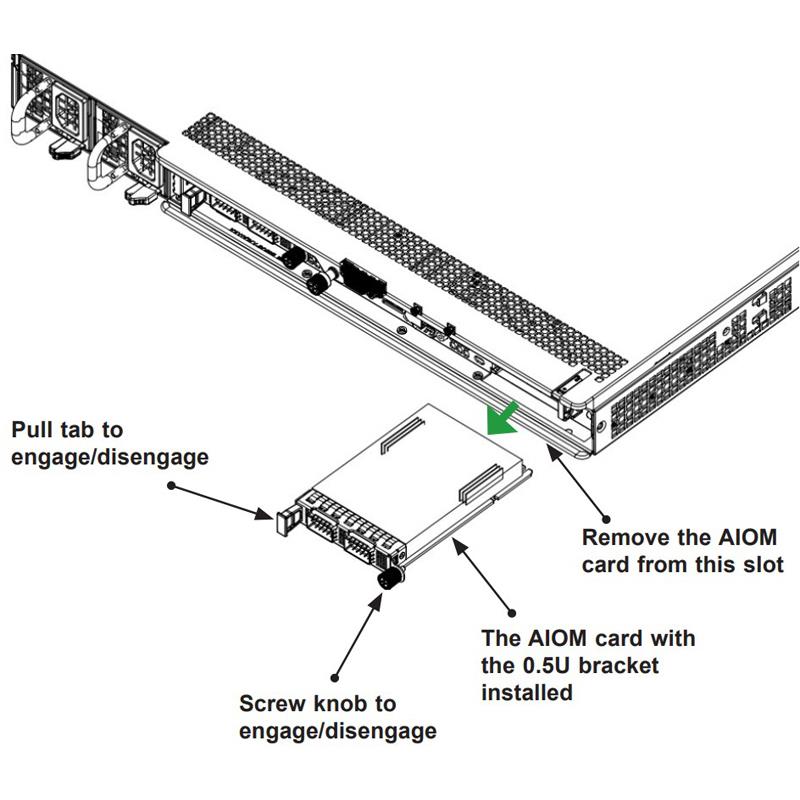 Pull tab to engage/disengage

Remove the AIOM card from this slot

The AIOM card with the 0.5U bracket installed

Screw knob to engage/disengage