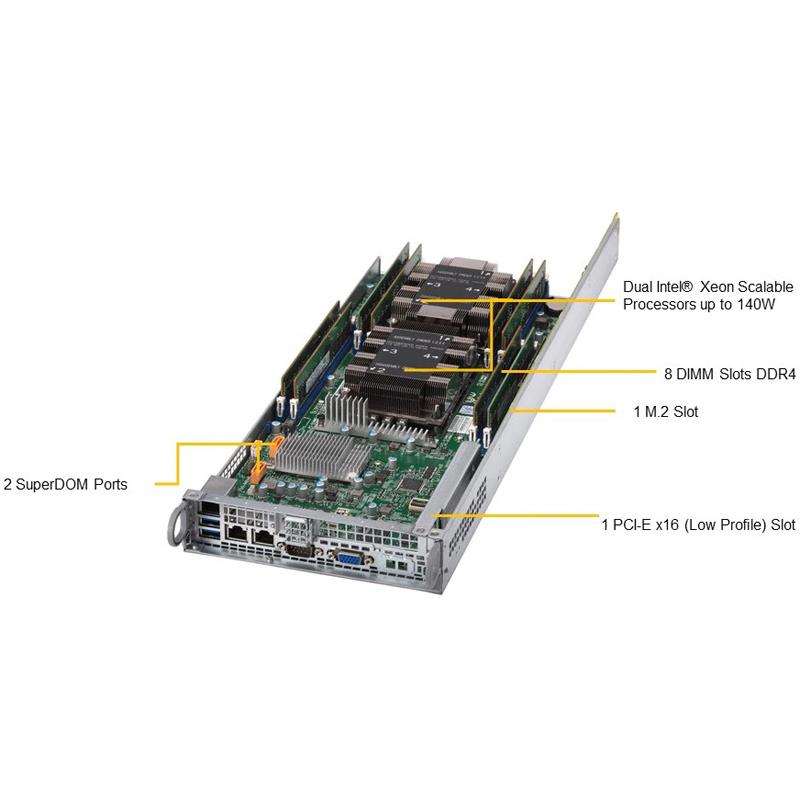 Dual Intel® Xeon Scalable Processors up to 140W

8 DIMM Slots DDR4

1 M.2 Slot

2 SuperDOM Ports

1 PCI-E x16 (Low Profile) Slot