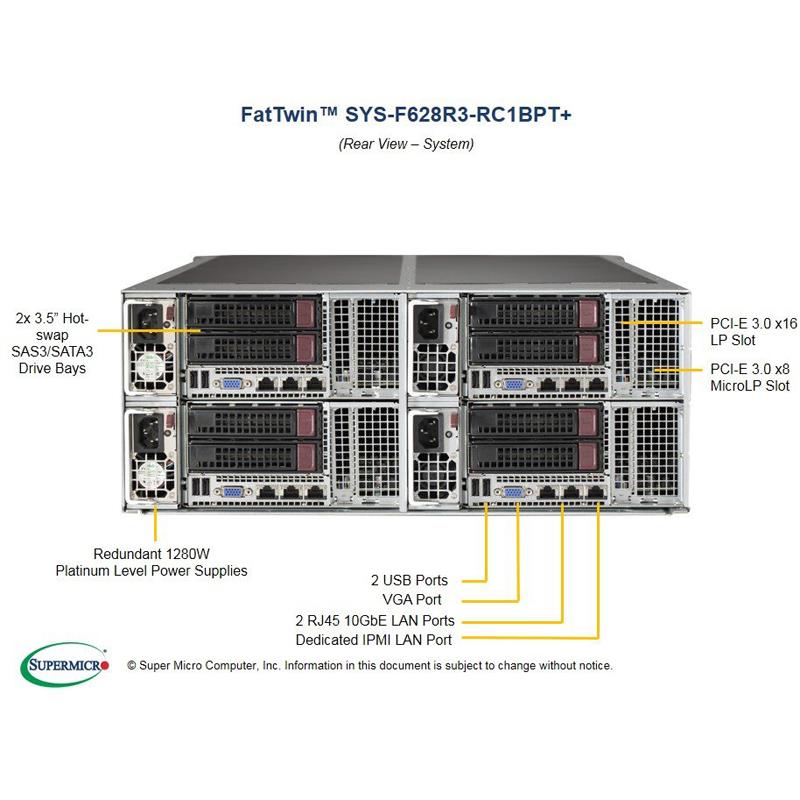 FatTwin™ SYS-F628R3-RC1BPT+

(Rear View – System)

2x 3.5" Hot-swap SAS3/SATA3 Drive Bays

PCI-E 3.0 x16 LP Slot

PCI-E 3.0 x8 MicroLP Slot

Redundant 1280W Platinum Level Power Supplies

2 USB Ports

VGA Port

2 RJ45 10GbE LAN Ports

Dedicated IPMI LAN Port

SUPERMICRO

© Super Micro Computer, Inc. Information in this document is subject to change without notice.