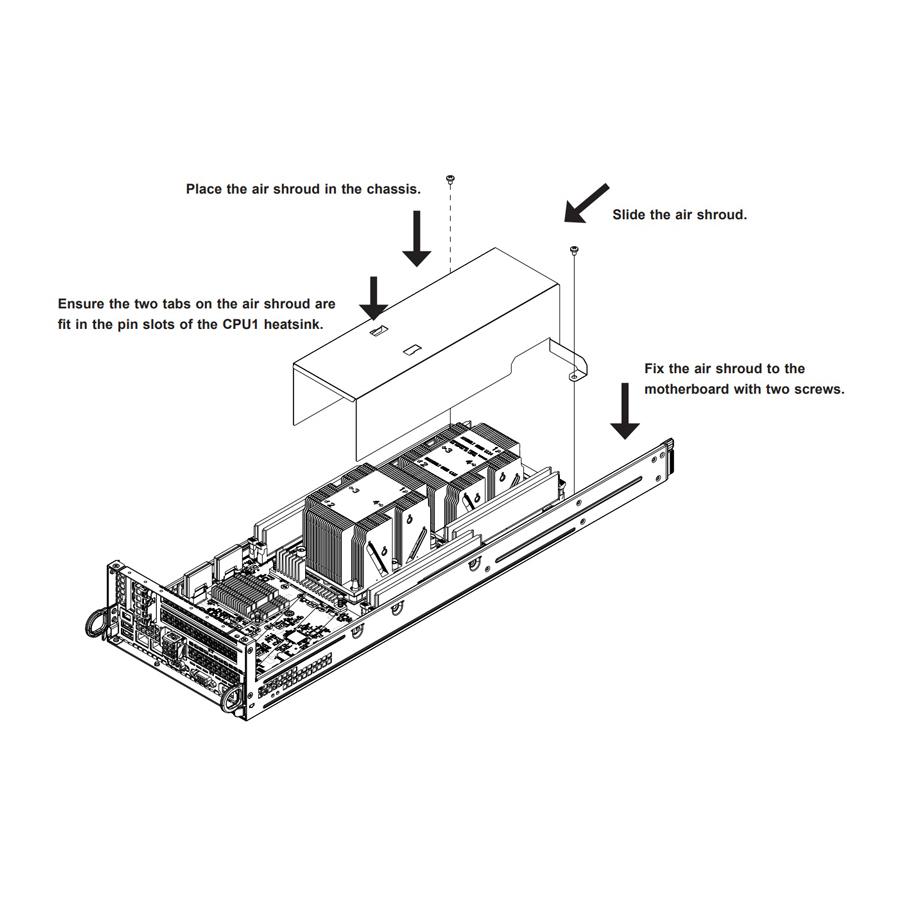 Place the air shroud in the chassis.

Slide the air shroud.

Ensure the two tabs on the air shroud are fit in the pin slots of the CPU1 heatsink.

Fix the air shroud to the motherboard with two screws.