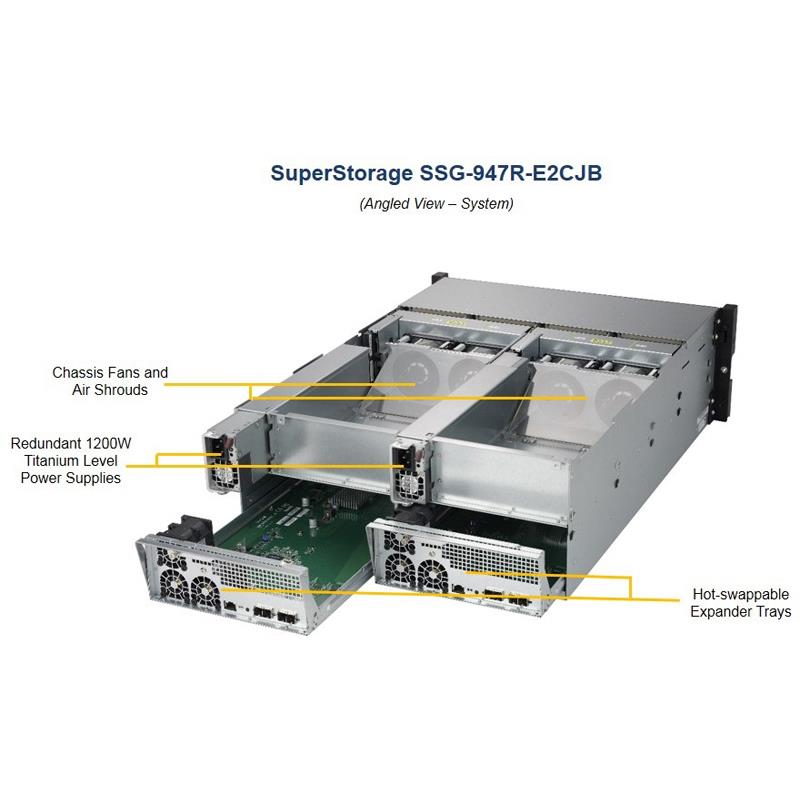 SuperStorage SSG-947R-E2CJB

(Angled View – System)

Chassis Fans and Air Shrouds

Redundant 1200W Titanium Level Power Supplies

Hot-swappable Expander Trays