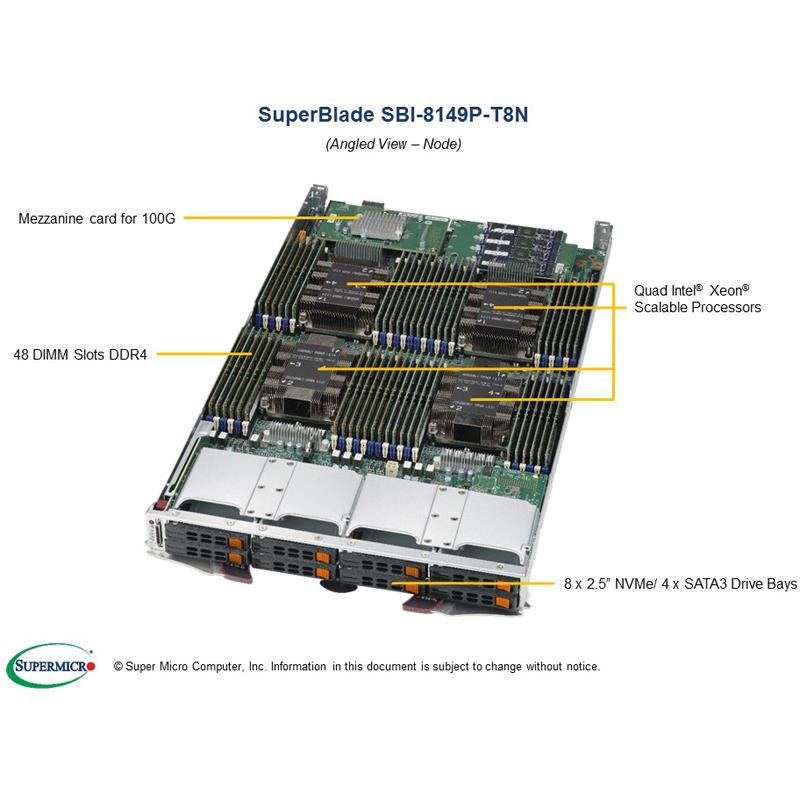 SuperBlade SBI-8149P-T8N
(Angled View – Node)

Mezzanine card for 100G

Quad Intel® Xeon® Scalable Processors

48 DIMM Slots DDR4

8 x 2.5" NVMe/ 4 x SATA3 Drive Bays

SUPERMICRO

© Super Micro Computer, Inc. Information in this document is subject to change without notice.