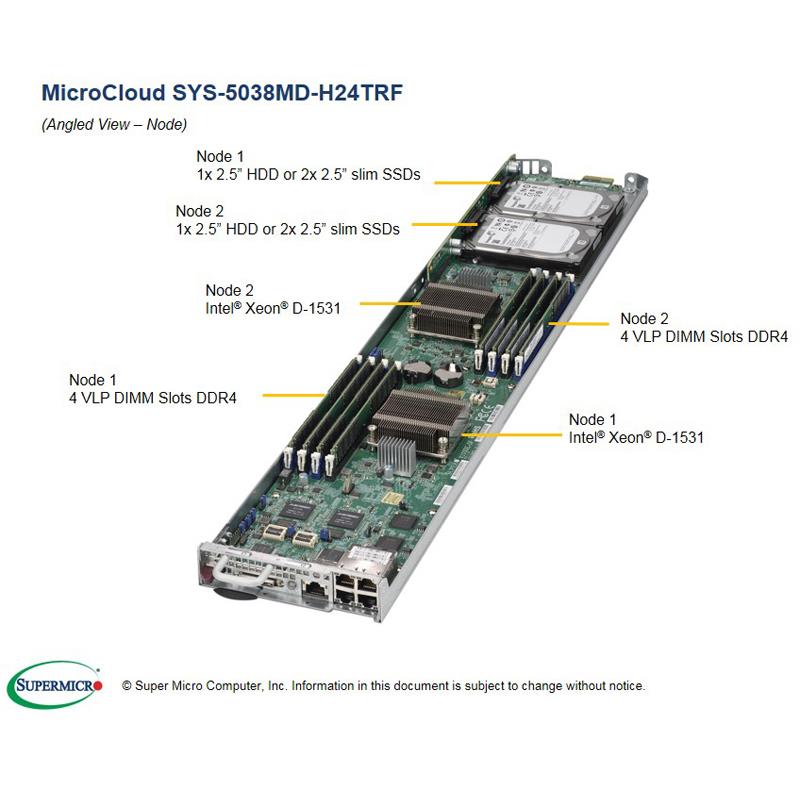 MicroCloud SYS-5038MD-H24TRF

(Angled View – Node)

Node 1
1x 2.5" HDD or 2x 2.5" slim SSDs

Node 2
1x 2.5" HDD or 2x 2.5" slim SSDs

Node 2
Intel® Xeon® D-1531

Node 2
4 VLP DIMM Slots DDR4

Node 1
4 VLP DIMM Slots DDR4

Node 1
Intel® Xeon® D-1531

SUPERMICRO

© Super Micro Computer, Inc. Information in this document is subject to change without notice.