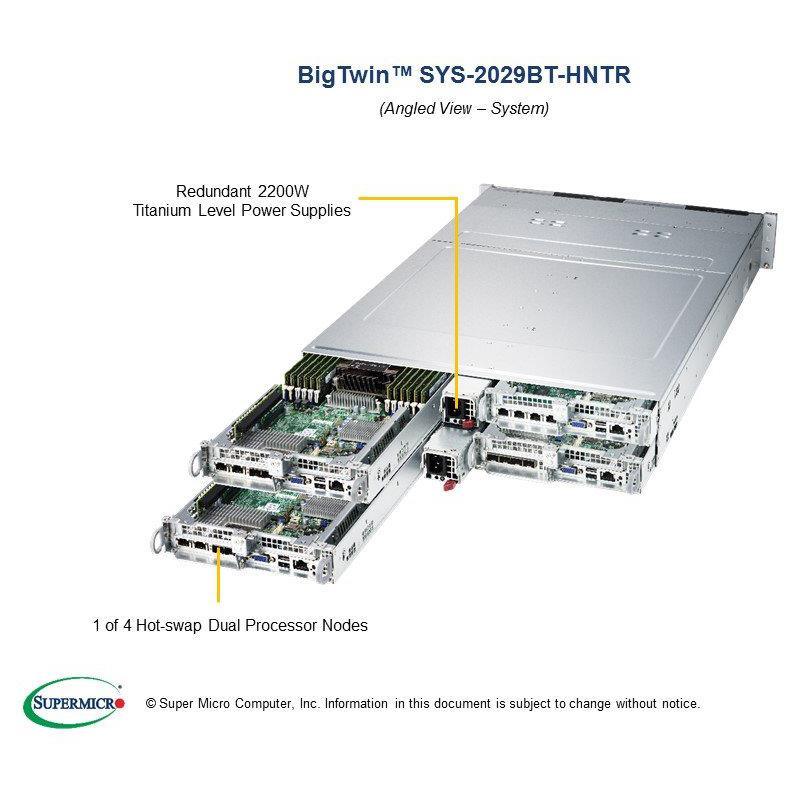 BigTwin™ SYS-2029BT-HNTR

(Angled View – System)

Redundant 2200W Titanium Level Power Supplies

1 of 4 Hot-swap Dual Processor Nodes

SUPERMICRO

© Super Micro Computer, Inc. Information in this document is subject to change without notice.