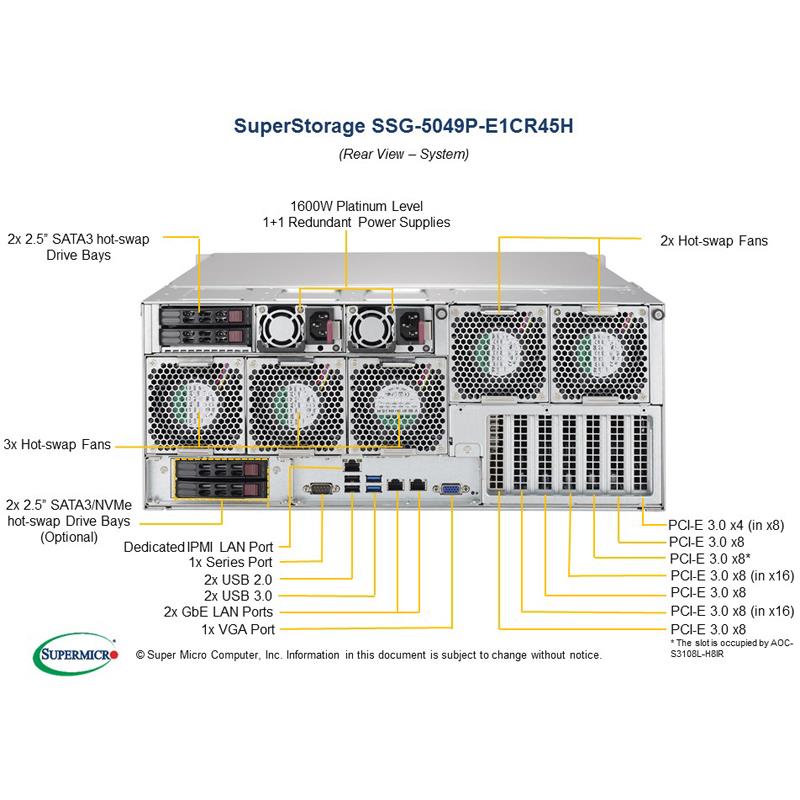 SuperStorage SSG-5049P-E1CR45H

(Rear View – System)

1600W Platinum Level
1+1 Redundant Power Supplies

2x 2.5" SATA3 hot-swap Drive Bays

2x Hot-swap Fans

3x Hot-swap Fans

2x 2.5" SATA3/NVMe hot-swap Drive Bays (Optional)

Dedicated IPMI LAN Port
1x Series Port
2x USB 2.0
2x USB 3.0
2x GbE LAN Ports
1x VGA Port

PCI-E 3.0 x4 (in x8)
PCI-E 3.0 x8
PCI-E 3.0 x8*
PCI-E 3.0 x8 (in x16)
PCI-E 3.0 x8
PCI-E 3.0 x8 (in x16)
PCI-E 3.0 x8
* The slot is occupied by AOC-S3108L-H8IR

SUPERMICRO

© Super Micro Computer, Inc. Information in this document is subject to change without notice.