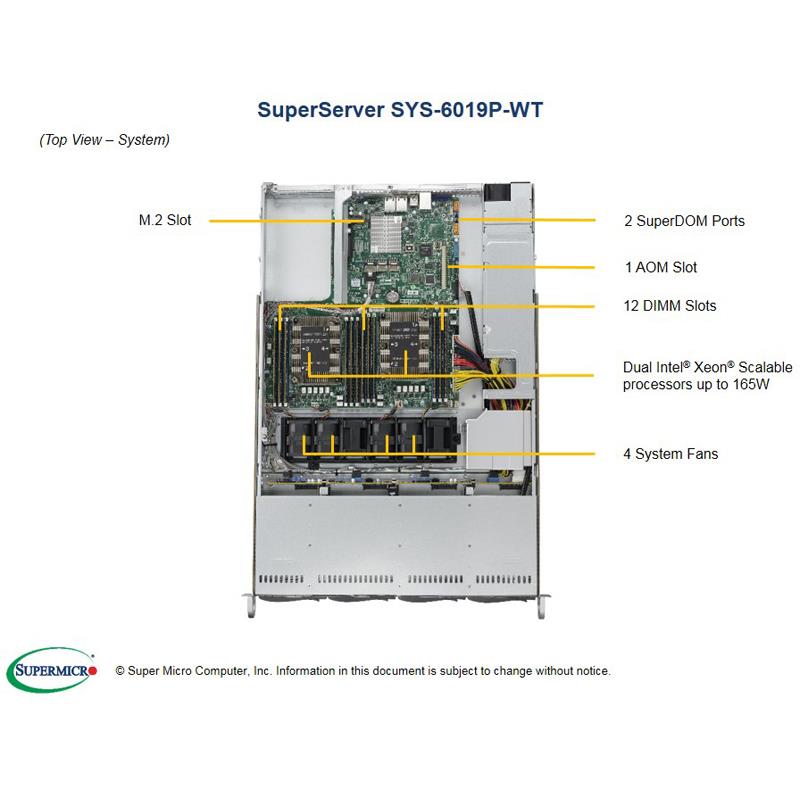 SuperServer SYS-6019P-WT

(Top View – System)

M.2 Slot

2 SuperDOM Ports

1 AOM Slot

12 DIMM Slots

Dual Intel® Xeon® Scalable processors up to 165W

4 System Fans

SUPERMICR

© Super Micro Computer, Inc. Information in this document is subject to change without notice.