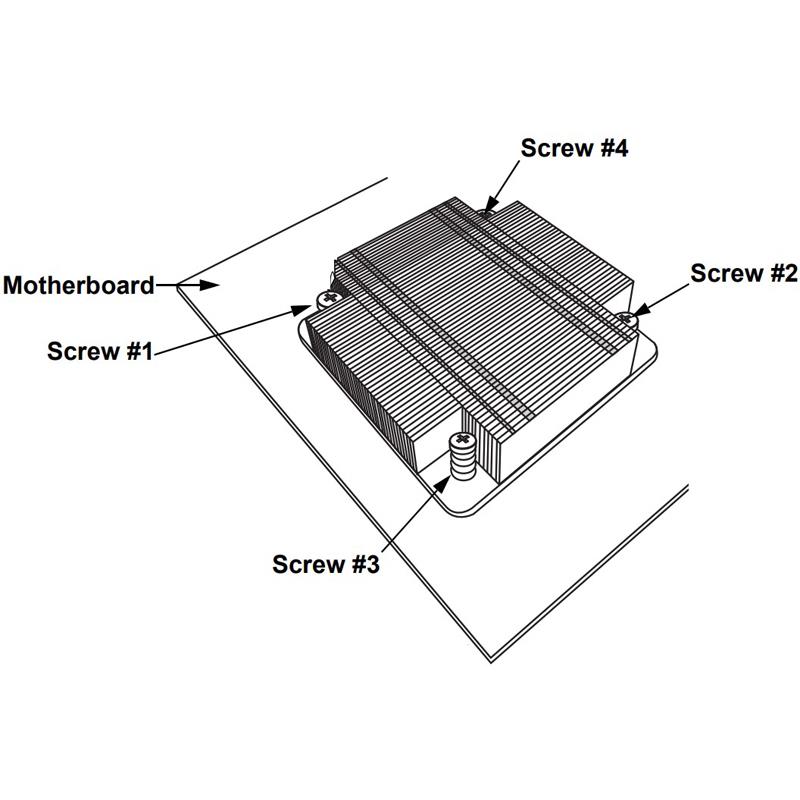 Screw #4

Motherboard

Screw #2

Screw #1

Screw #3