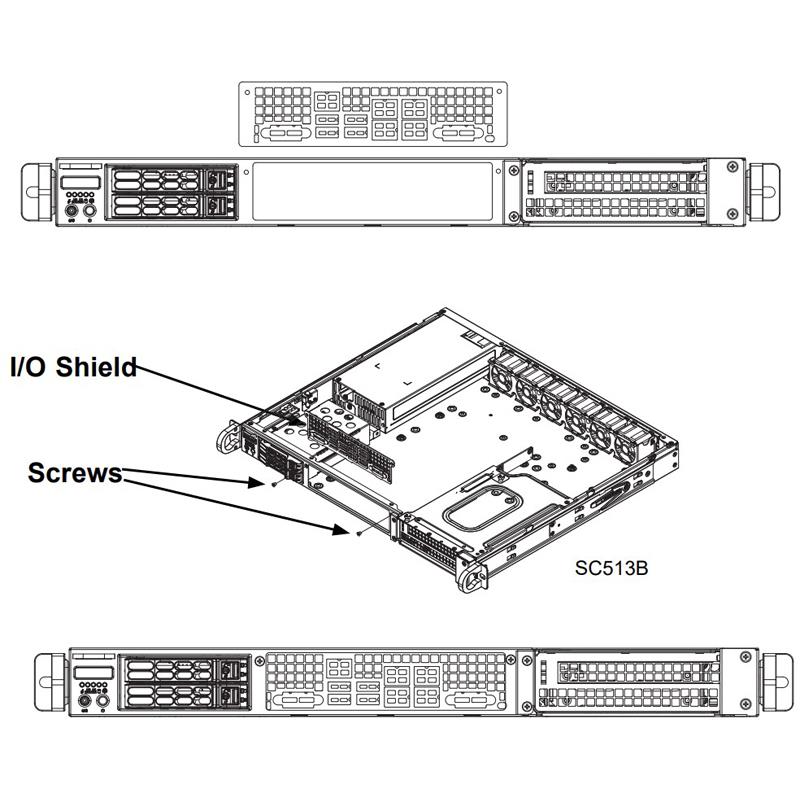 I/O Shield

Screws

SC513B