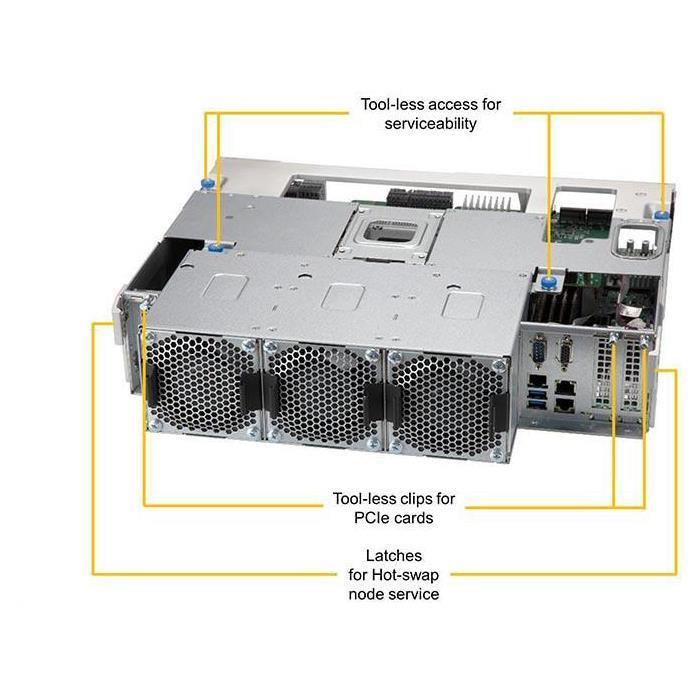 Tool-less access for serviceability

Tool-less clips for PCIe cards

Latches for Hot-swap node service